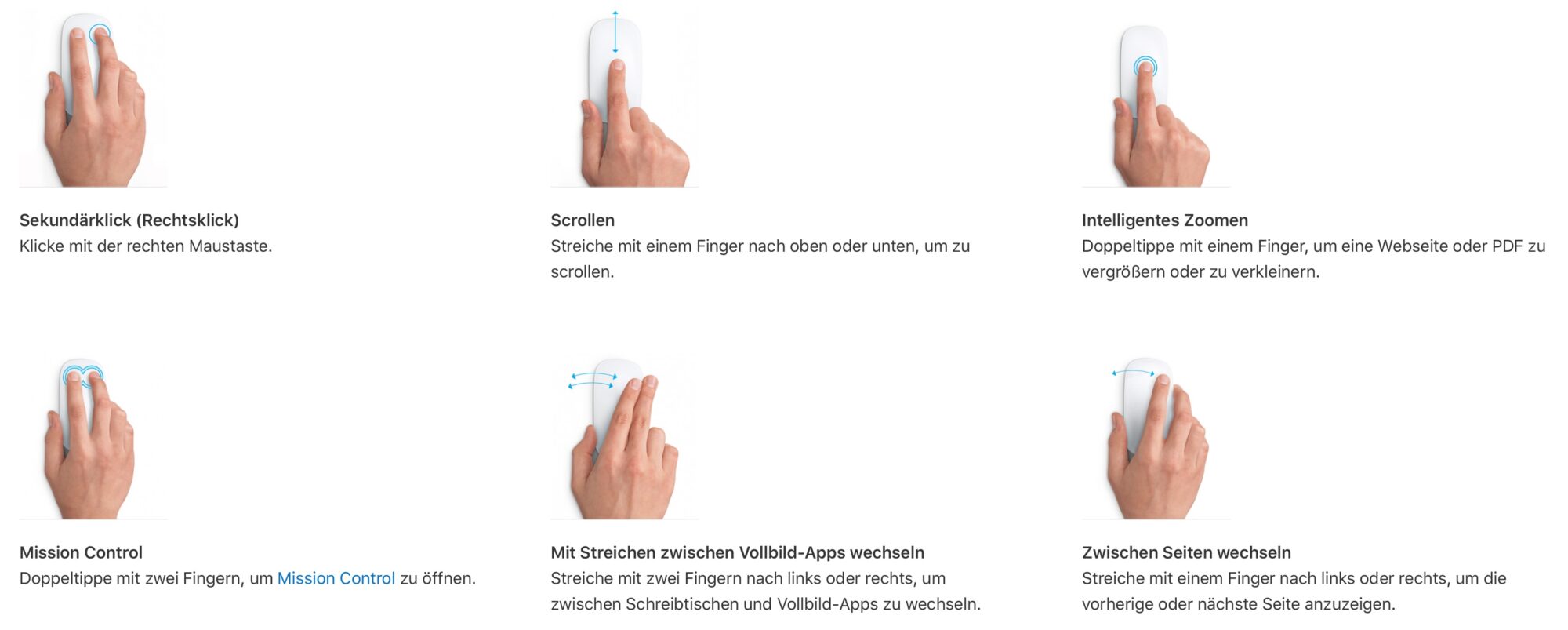 Sekundärklick (Rechtsklick)
Klicke mit der rechten Maustaste.

Scrollen
Streiche mit einem Finger nach oben oder unten, um zu scrollen.

Intelligentes Zoomen
Doppeltippe mit einem Finger, um eine Webseite oder PDF zu vergrößern oder zu verkleinern.

Mission Control
Doppeltippe mit zwei Fingern, um Mission Control zu öffnen.

Mit Streichen zwischen Vollbild-Apps wechseln
Streiche mit zwei Fingern nach links oder rechts, um zwischen Schreibtischen und Vollbild-Apps zu wechseln.

Zwischen Seiten wechseln
Streiche mit einem Finger nach links oder rechts, um die vorherige oder nächste Seite anzuzeigen.